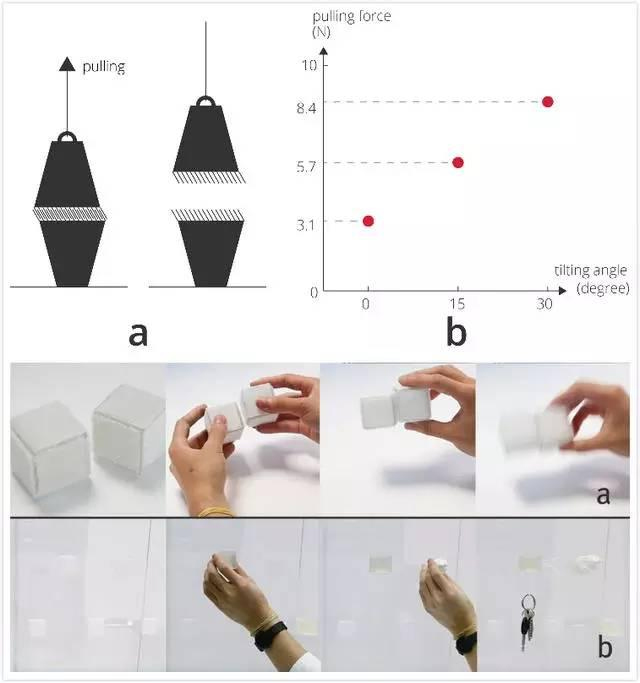 pulling

a

pulling force
(N)

10
8.4
5.7
3.1
0

0 15 30

tilting angle
(degree)

b

a

b